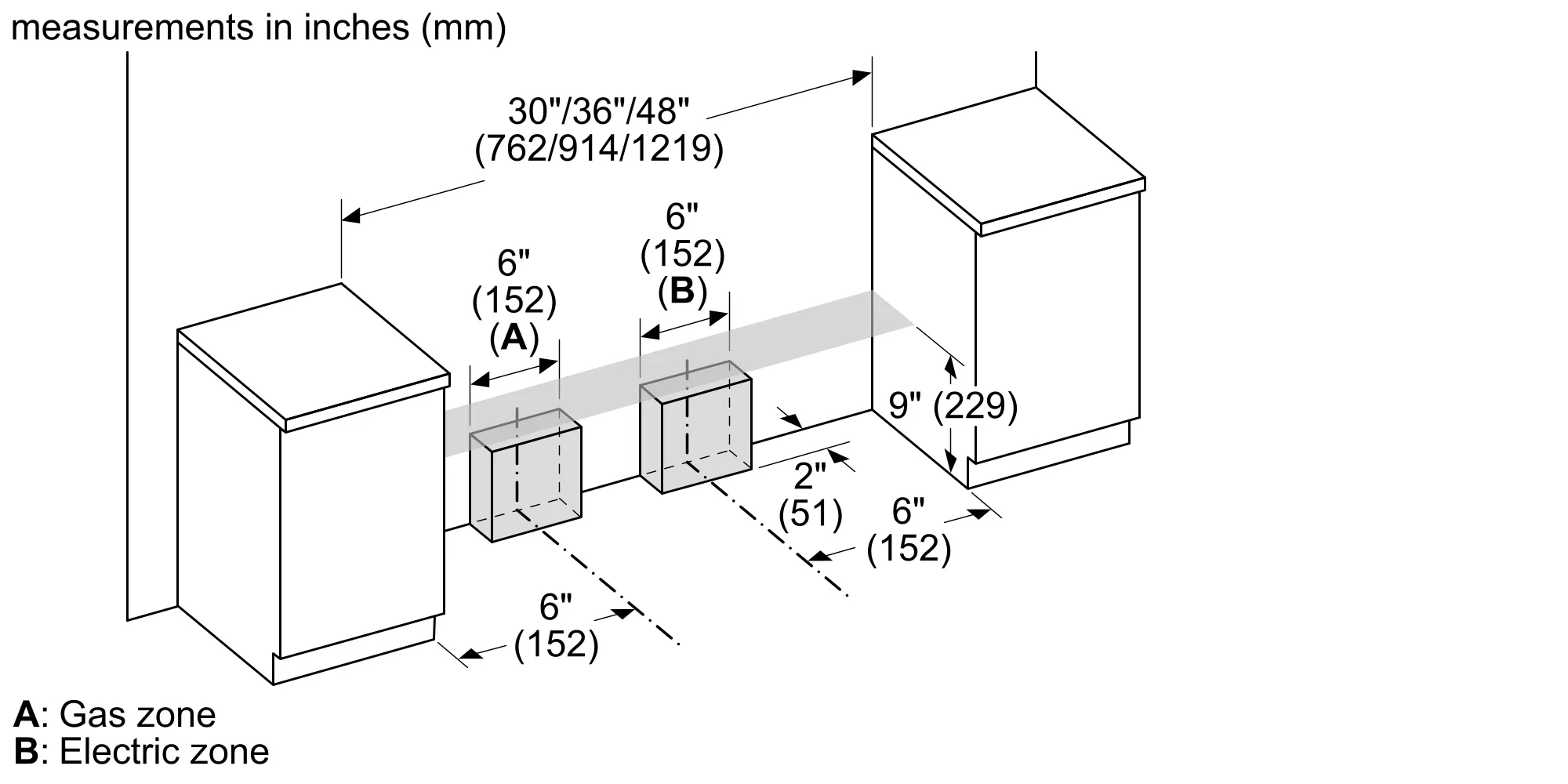 measurements in inches (mm)

30"/36"/48"
(762/914/1219)

6"
(152)
(B)

6"
(152)
(A)

9" (229)

2"
(51)

6"
(152)

6"
(152)

A: Gas zone
B: Electric zone